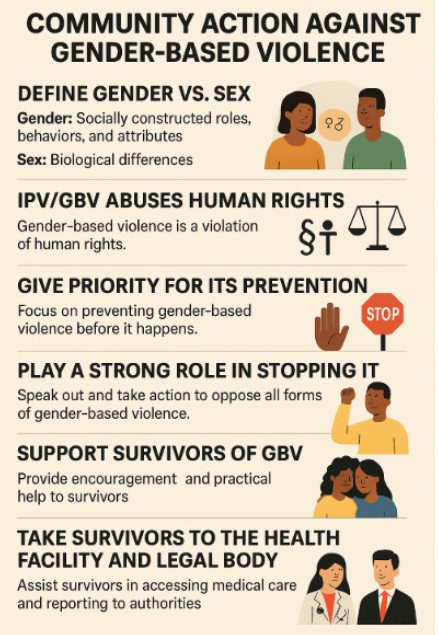 COMMUNITY ACTION AGAINST GENDER-BASED VIOLENCE

DEFINE GENDER VS. SEX

Gender: Socially constructed roles, behaviors, and attributes

Sex: Biological differences

♀♂

IPV/GBV ABUSES HUMAN RIGHTS

Gender-based violence is a violation of human rights.

§

GIVE PRIORITY FOR ITS PREVENTION

Focus on preventing gender-based violence before it happens.

STOP

PLAY A STRONG ROLE IN STOPPING IT

Speak out and take action to oppose all forms of gender-based violence.

SUPPORT SURVIVORS OF GBV

Provide encouragement and practical help to survivors

TAKE SURVIVORS TO THE HEALTH FACILITY AND LEGAL BODY

Assist survivors in accessing medical care and reporting to authorities